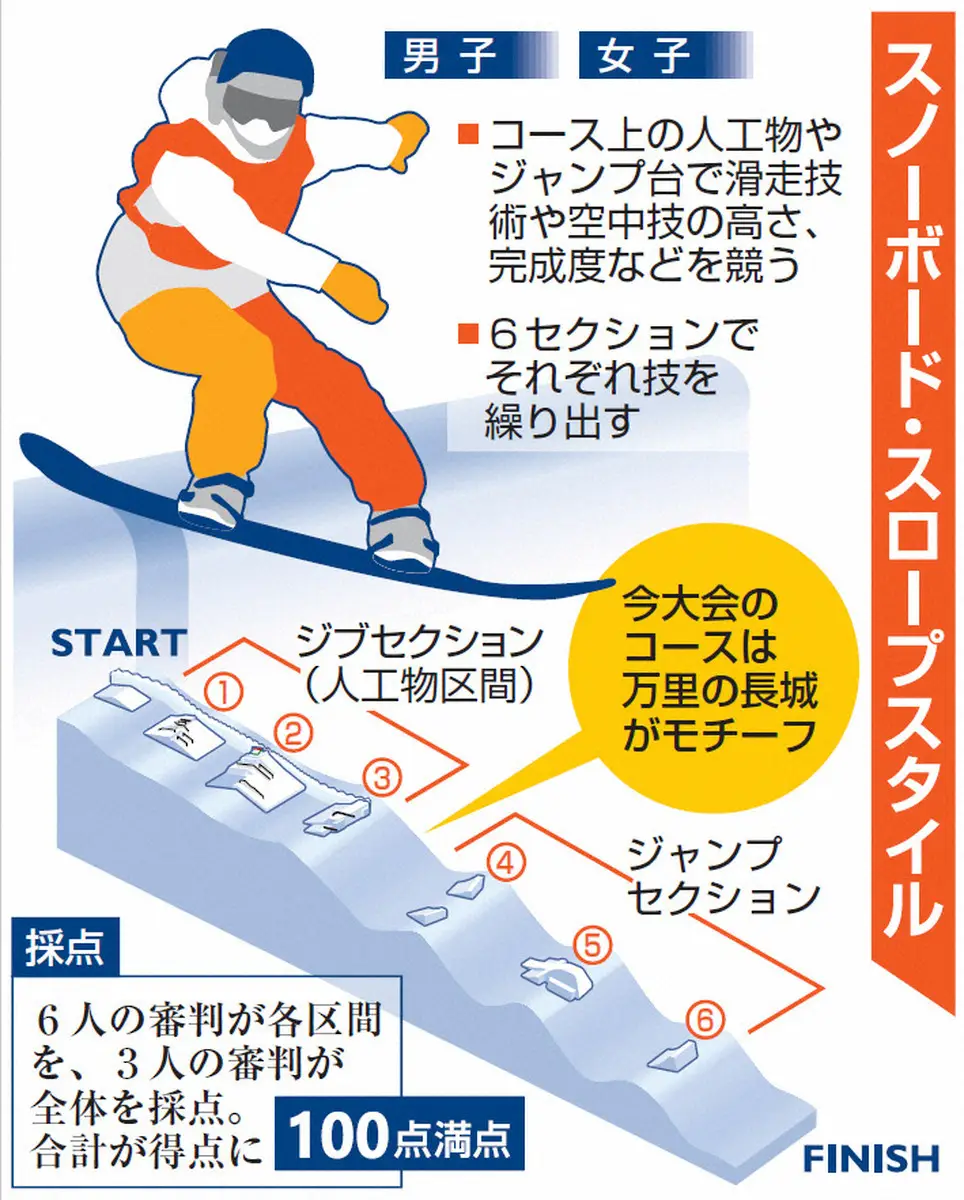 スノーボード・スロープスタイル

男子　女子

■コース上の人工物やジャンプ台で滑走技術や空中技の高さ、完成度などを競う

■６セクションでそれぞれ技を繰り出す

今大会のコースは万里の長城がモチーフ

START

ジブセクション（人工物区間）

①
②
③

ジャンプセクション

④
⑤
⑥

採点

６人の審判が各区間を、３人の審判が全体を採点。合計が得点に

100点満点

FINISH