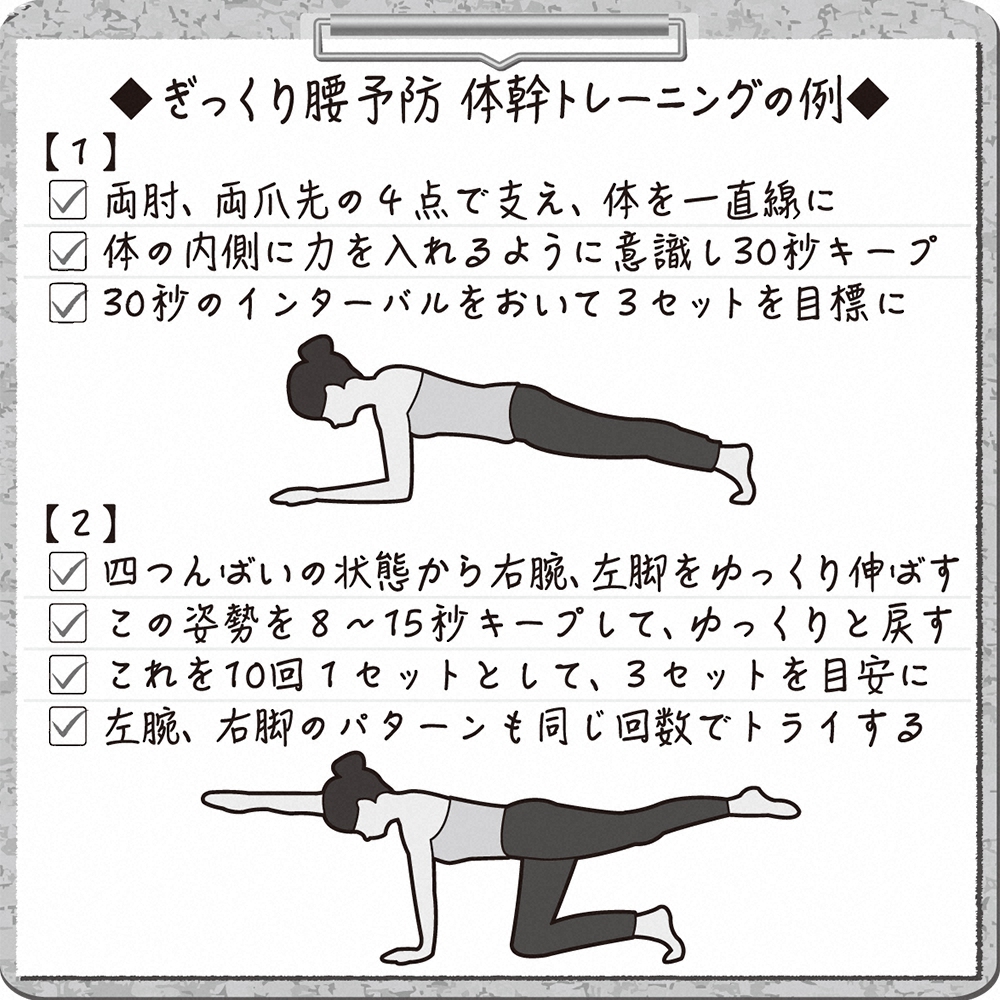 ◆ぎっくり腰予防 体幹トレーニングの例◆

【1】

☑ 両肘、両爪先の4点で支え、体を一直線に

☑ 体の内側に力を入れるように意識し30秒キープ

☑ 30秒のインターバルをおいて3セットを目標に

【2】

☑ 四つんばいの状態から右腕、左脚をゆっくり伸ばす

☑ この姿勢を8～15秒キープして、ゆっくりと戻す

☑ これを10回1セットとして、3セットを目安に

☑ 左腕、右脚のパターンも同じ回数でトライする