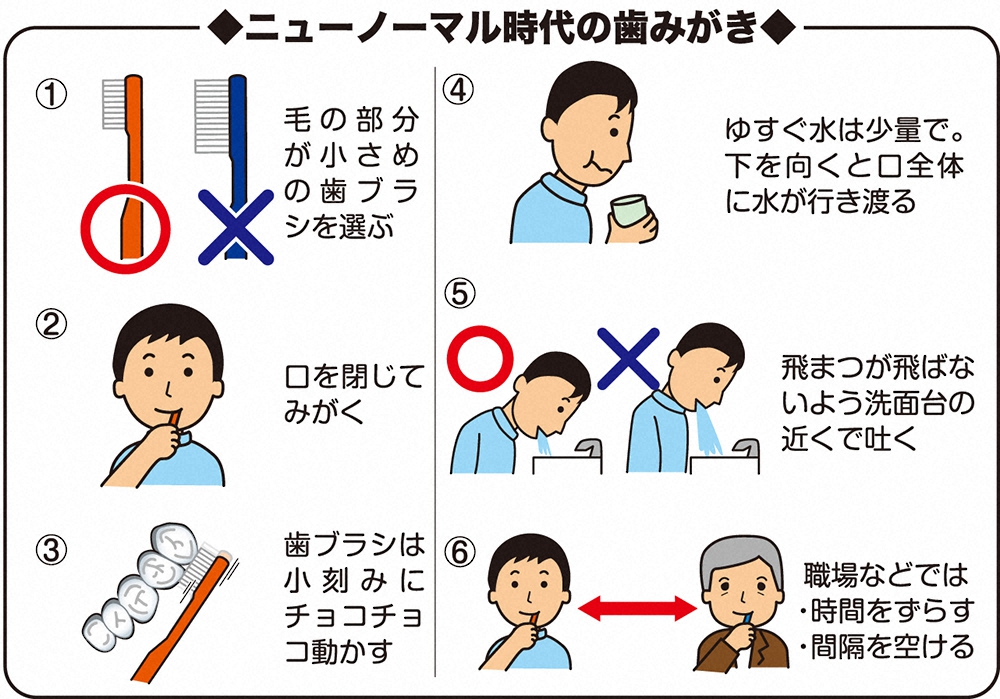 ◆ニューノーマル時代の歯みがき◆

①
毛の部分が小さめの歯ブラシを選ぶ

②
口を閉じてみがく

③
歯ブラシは小刻みにチョコチョコ動かす

④
ゆすぐ水は少量で。下を向くと口全体に水が行き渡る

⑤
飛まつが飛ばないよう洗面台の近くで吐く

⑥
職場などでは
・時間をずらす
・間隔を空ける