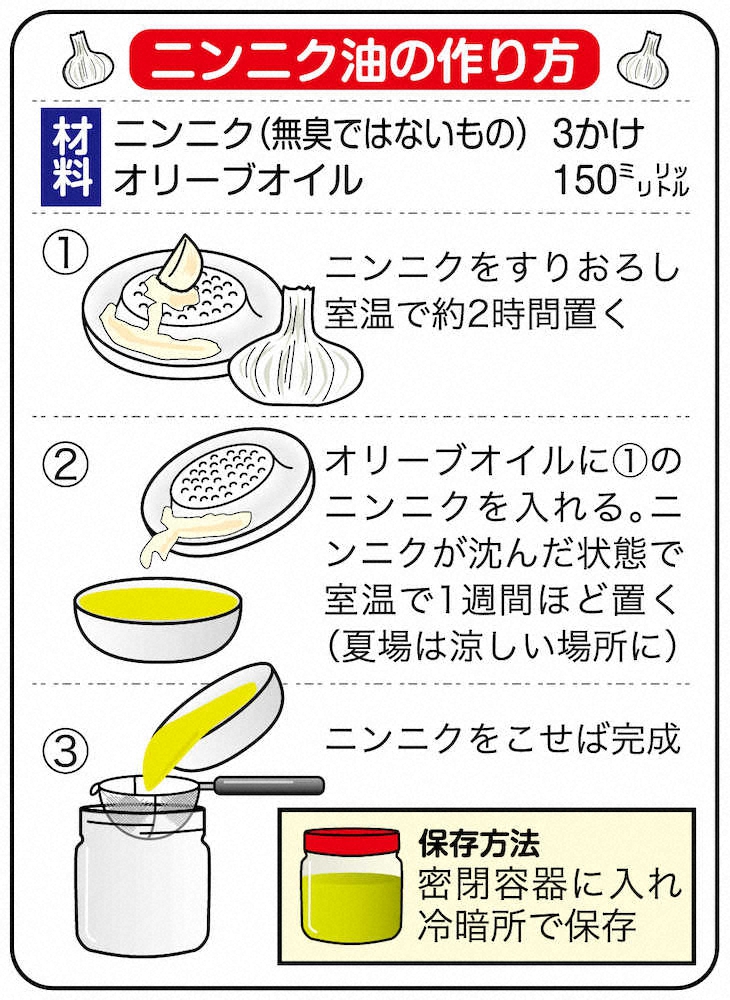 ニンニク油の作り方

材料 ニンニク(無臭ではないもの) 3かけ
オリーブオイル 150ミリリットル

①
ニンニクをすりおろし室温で約2時間置く

②
オリーブオイルに①のニンニクを入れる。ニンニクが沈んだ状態で室温で1週間ほど置く(夏場は涼しい場所に)

③
ニンニクをこせば完成

保存方法
密閉容器に入れ冷暗所で保存