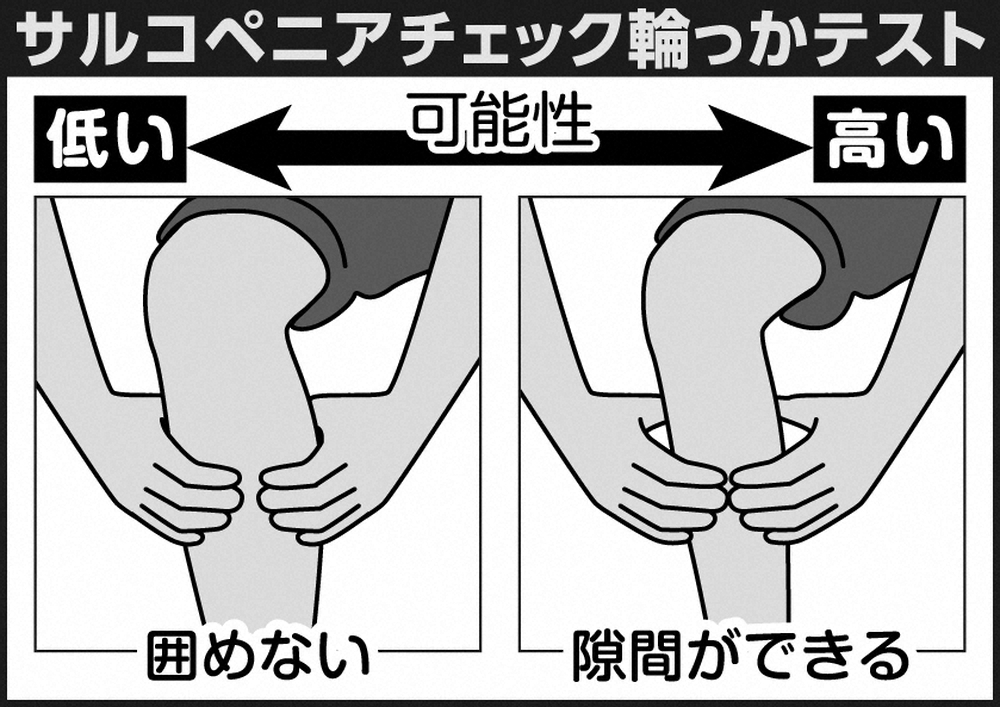 サルコペニアチェック輪っかテスト

低い　可能性　高い

囲めない

隙間ができる