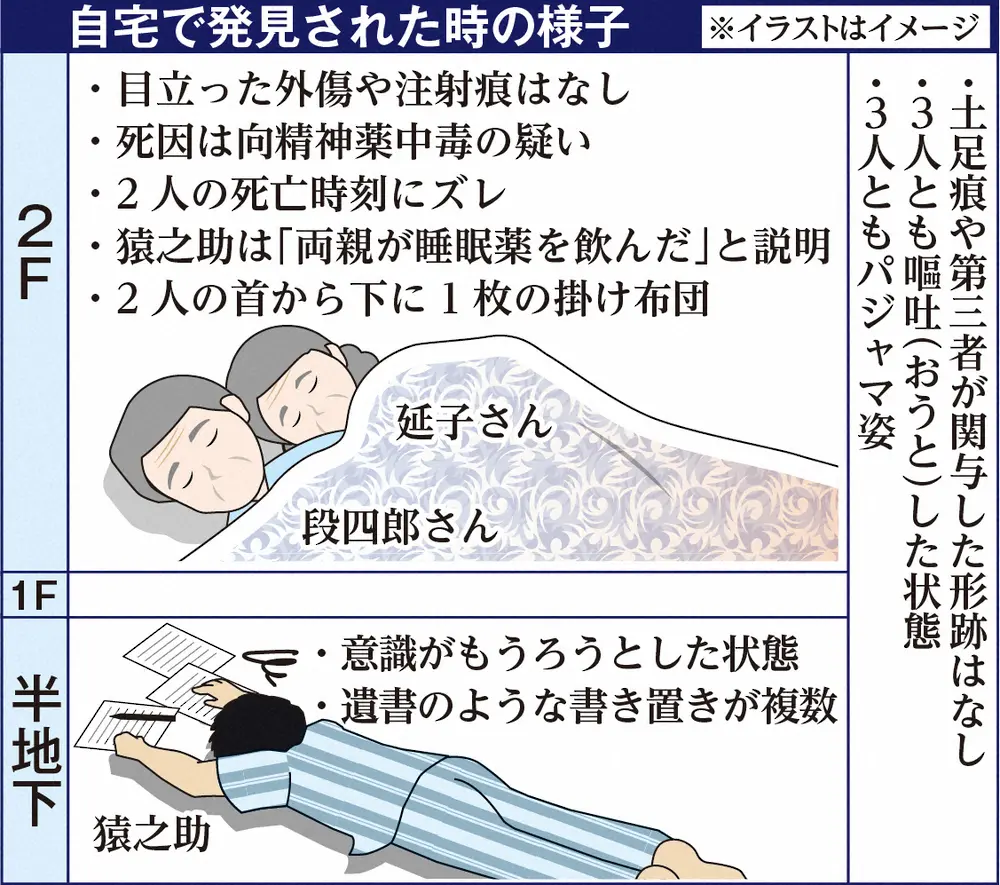 自宅で発見された時の様子

※イラストはイメージ

2F

・目立った外傷や注射痕はなし
・死因は向精神薬中毒の疑い
・2人の死亡時刻にズレ
・猿之助は「両親が睡眠薬を飲んだ」と説明
・2人の首から下に1枚の掛け布団

延子さん

段四郎さん

1F

半地下

・意識がもうろうとした状態
・遺書のような書き置きが複数

猿之助

・土足痕や第三者が関与した形跡はなし
・3人とも嘔吐(おうと)した状態
・3人ともパジャマ姿